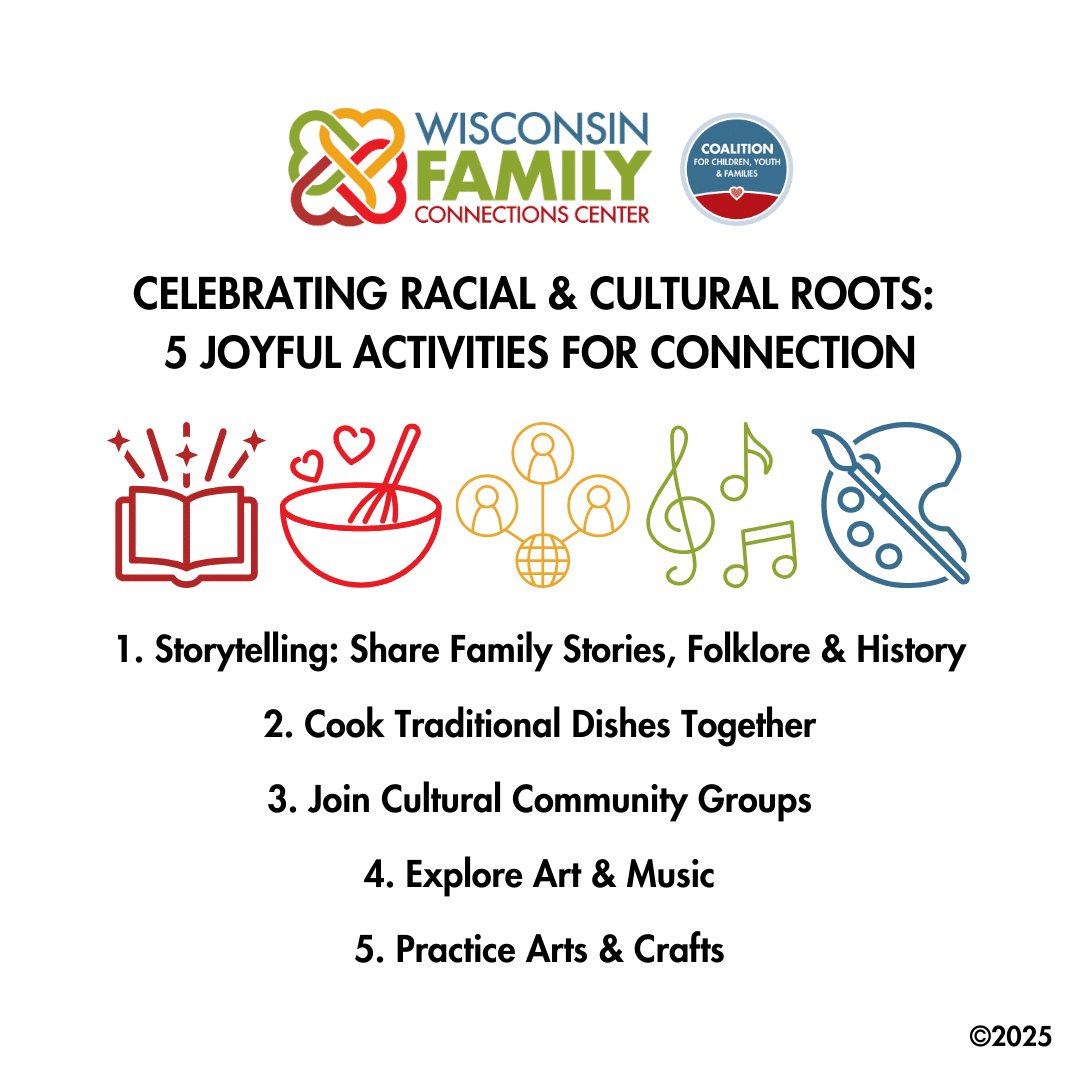 WISCONSIN FAMILY CONNECTIONS CENTER

COALITION FOR CHILDREN, YOUTH & FAMILIES

CELEBRATING RACIAL & CULTURAL ROOTS: 5 JOYFUL ACTIVITIES FOR CONNECTION

1. Storytelling: Share Family Stories, Folklore & History

2. Cook Traditional Dishes Together

3. Join Cultural Community Groups

4. Explore Art & Music

5. Practice Arts & Crafts

©2025